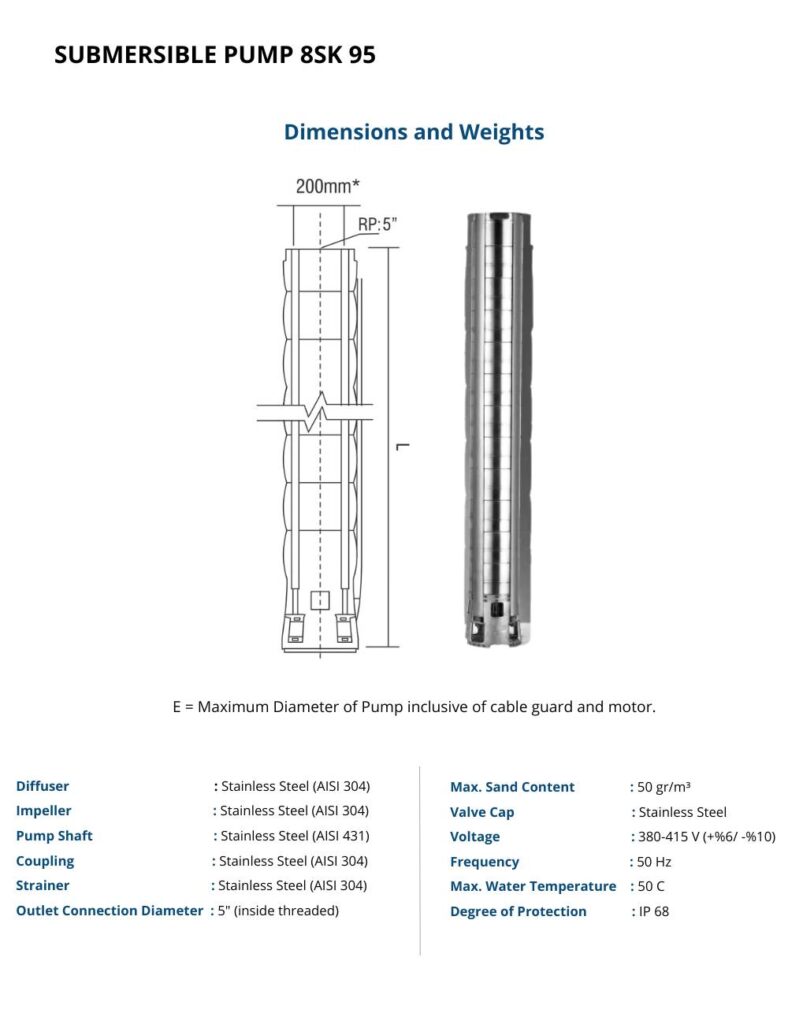 SUBMERSIBLE PUMP 8SK 95

Dimensions and Weights

200mm*

RP:5"

L

E = Maximum Diameter of Pump inclusive of cable guard and motor.

Diffuser : Stainless Steel (AISI 304)
Impeller : Stainless Steel (AISI 304)
Pump Shaft : Stainless Steel (AISI 431)
Coupling : Stainless Steel (AISI 304)
Strainer : Stainless Steel (AISI 304)
Outlet Connection Diameter : 5" (inside threaded)

Max. Sand Content : 50 gr/m³
Valve Cap : Stainless Steel
Voltage : 380-415 V (+%6/ -%10)
Frequency : 50 Hz
Max. Water Temperature : 50 C
Degree of Protection : IP 68