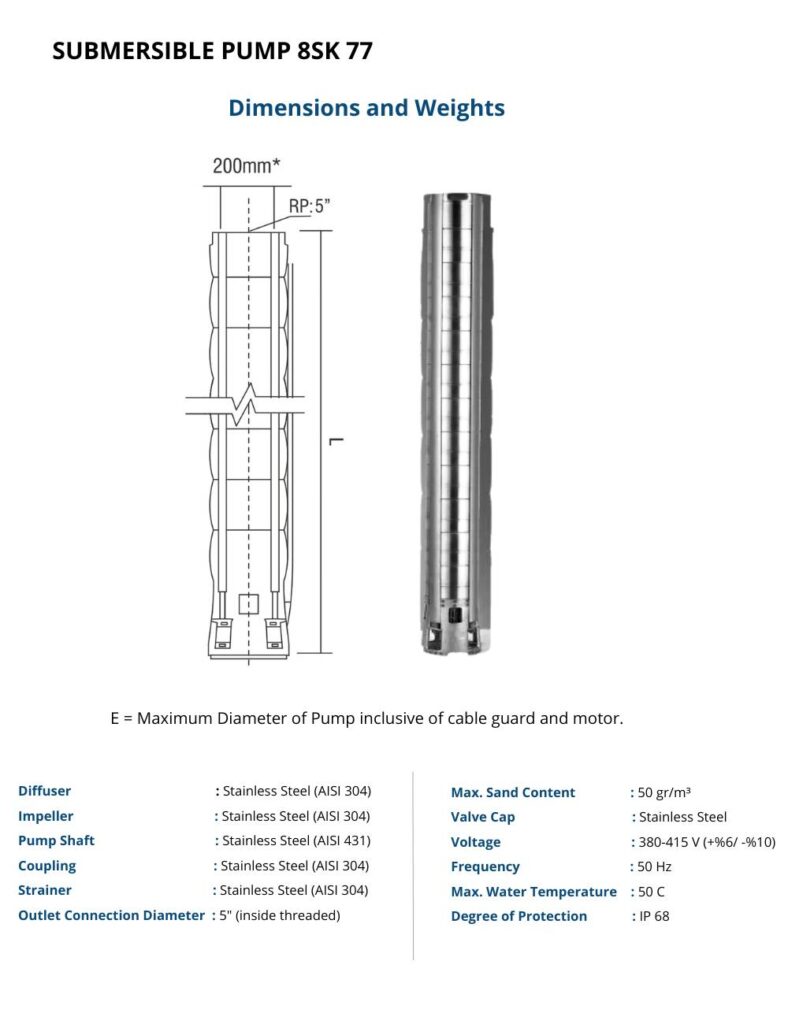 SUBMERSIBLE PUMP 8SK 77

Dimensions and Weights

200mm*

RP:5"

L

E = Maximum Diameter of Pump inclusive of cable guard and motor.

Diffuser : Stainless Steel (AISI 304)
Impeller : Stainless Steel (AISI 304)
Pump Shaft : Stainless Steel (AISI 431)
Coupling : Stainless Steel (AISI 304)
Strainer : Stainless Steel (AISI 304)
Outlet Connection Diameter : 5" (inside threaded)

Max. Sand Content : 50 gr/m³
Valve Cap : Stainless Steel
Voltage : 380-415 V (+%6/ -%10)
Frequency : 50 Hz
Max. Water Temperature : 50 C
Degree of Protection : IP 68